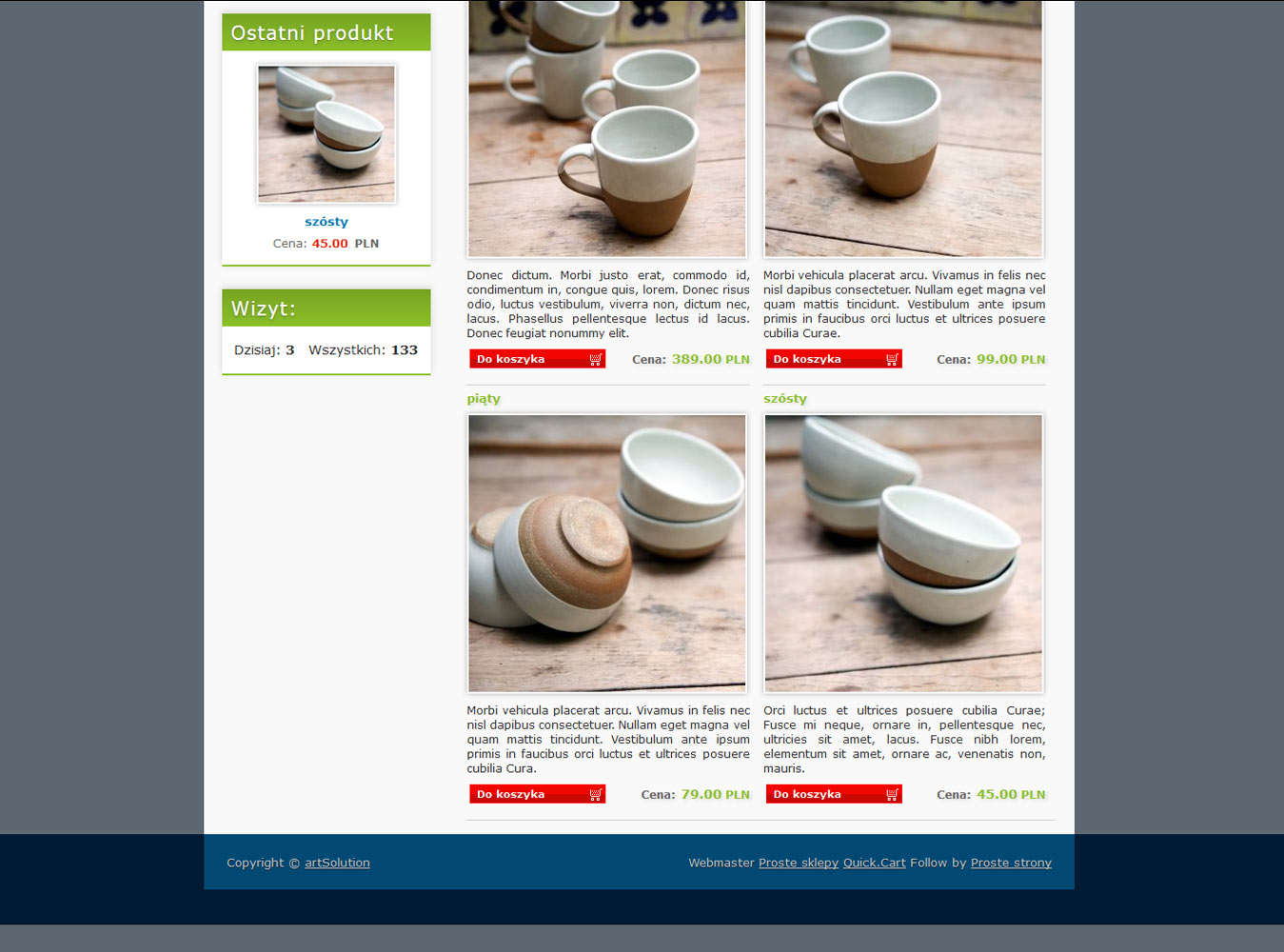 Ostatni produkt

szósty

Cena: 45.00 PLN

Wizyt:

Dzisiaj: 3 Wszystkich: 133

Donec dictum. Morbi justo erat, commodo id, condimentum in, congue quis, lorem. Donec risus odio, luctus vestibulum, viverra non, dictum nec, lacus. Phasellus pellentesque lectus id lacus. Donec feugiat nonummy elit.

Do koszyka

Cena: 389.00 PLN

Morbi vehicula placerat arcu. Vivamus in felis nec nisl dapibus consectetuer. Nullam eget magna vel quam mattis tincidunt. Vestibulum ante ipsum primis in faucibus orci luctus et ultrices posuere cubilia Curae.

Do koszyka

Cena: 99.00 PLN

piąty

Morbi vehicula placerat arcu. Vivamus in felis nec nisl dapibus consectetuer. Nullam eget magna vel quam mattis tincidunt. Vestibulum ante ipsum primis in faucibus orci luctus et ultrices posuere cubilia Cura.

Do koszyka

Cena: 79.00 PLN

szósty

Orci luctus et ultrices posuere cubilia Curae; Fusce mi neque, ornare in, pellentesque nec, ultricies sit amet, lacus. Fusce nibh lorem, elementum sit amet, ornare ac, venenatis non, mauris.

Do koszyka

Cena: 45.00 PLN

Copyright © artSolution

Webmaster Proste sklepy Quick.Cart Follow by Proste strony